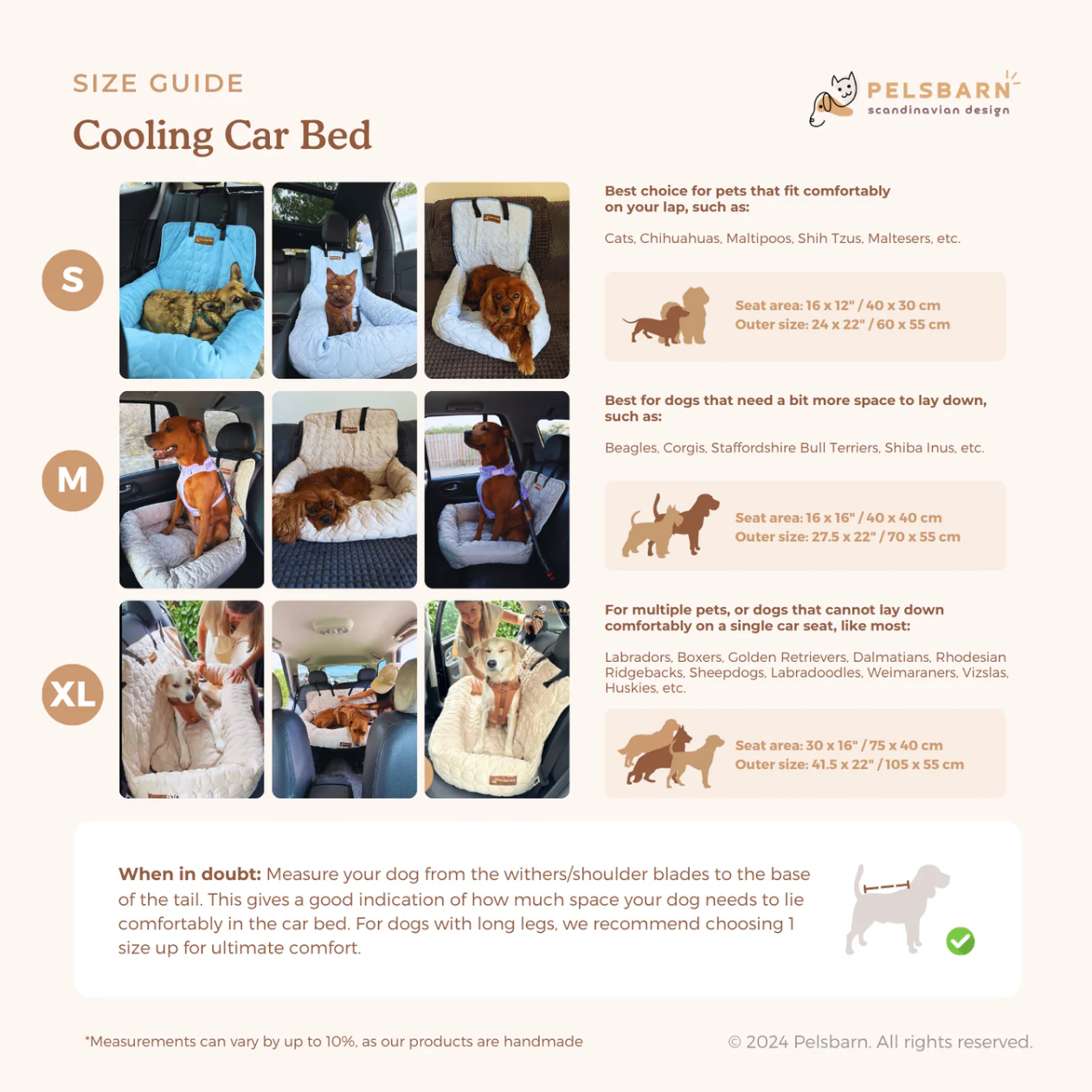 SIZE GUIDE
Cooling Car Bed

PELSBARN
scandinavian design

S

Best choice for pets that fit comfortably on your lap, such as:

Cats, Chihuahuas, Maltipoos, Shih Tzus, Maltesers, etc.

Seat area: 16 x 12" / 40 x 30 cm
Outer size: 24 x 22" / 60 x 55 cm

M

Best for dogs that need a bit more space to lay down, such as:

Beagles, Corgis, Staffordshire Bull Terriers, Shiba Inus, etc.

Seat area: 16 x 16" / 40 x 40 cm
Outer size: 27.5 x 22" / 70 x 55 cm

XL

For multiple pets, or dogs that cannot lay down comfortably on a single car seat, like most:

Labradors, Boxers, Golden Retrievers, Dalmatians, Rhodesian Ridgebacks, Sheepdogs, Labradoodles, Weimaraners, Vizslas, Huskies, etc.

Seat area: 30 x 16" / 75 x 40 cm
Outer size: 41.5 x 22" / 105 x 55 cm

When in doubt: Measure your dog from the withers/shoulder blades to the base of the tail. This gives a good indication of how much space your dog needs to lie comfortably in the car bed. For dogs with long legs, we recommend choosing 1 size up for ultimate comfort.

*Measurements can vary by up to 10%, as our products are handmade

© 2024 Pelsbarn. All rights reserved.